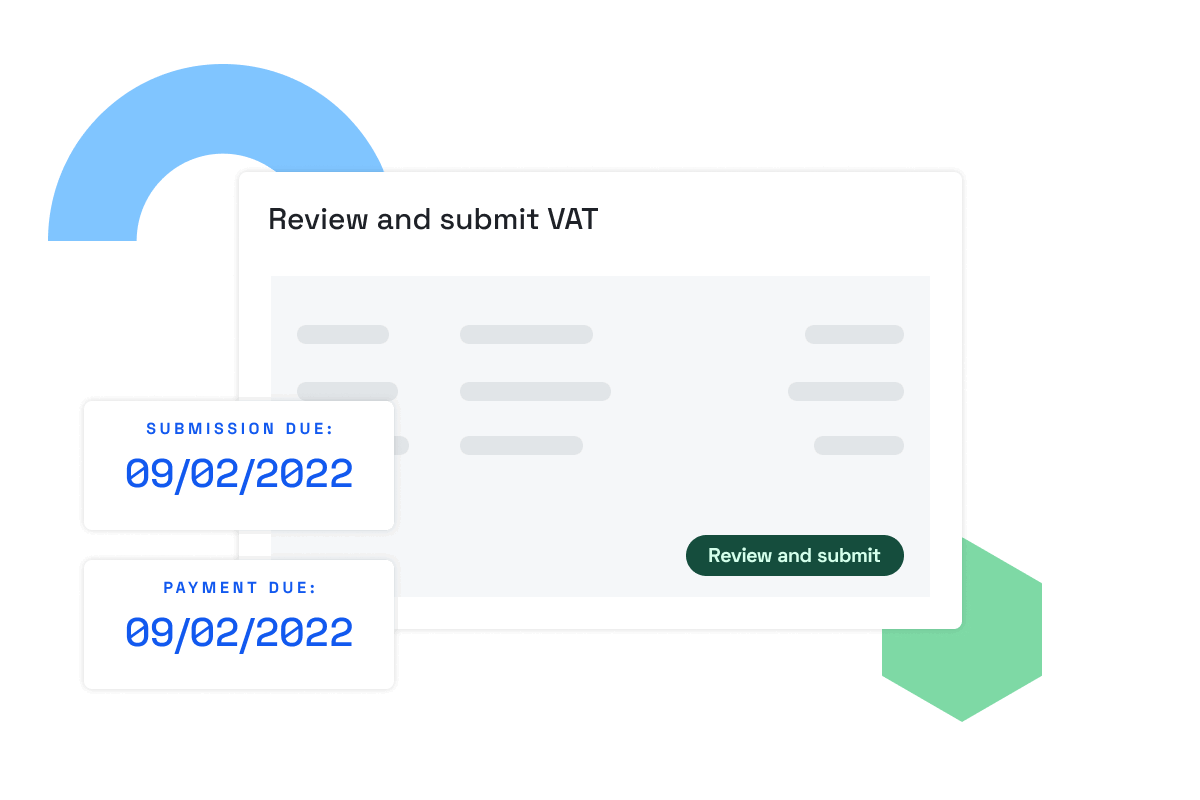 Review and submit VAT

SUBMISSION DUE:
09/02/2022

PAYMENT DUE:
09/02/2022

Review and submit